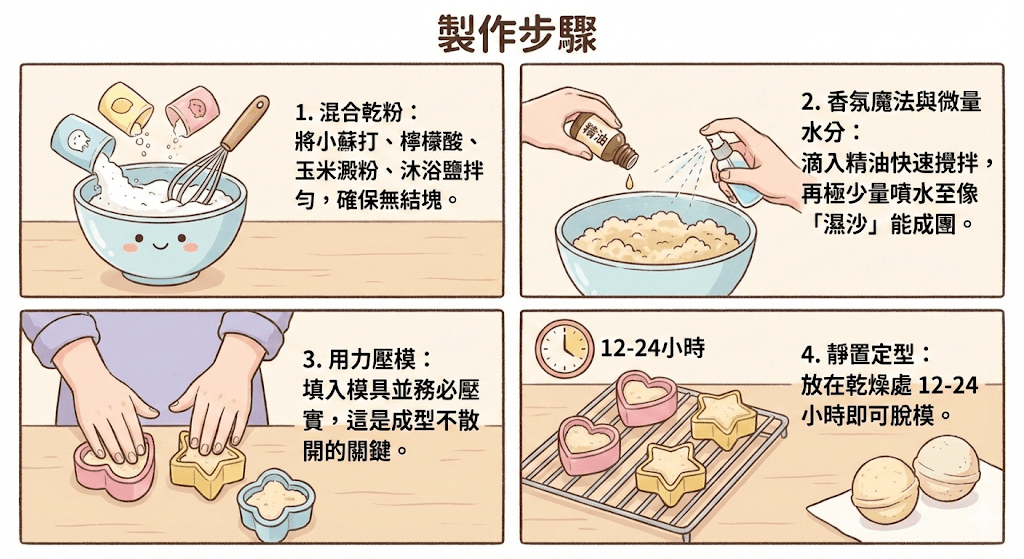 製作步驟

1. 混合乾粉：
將小蘇打、檸檬酸、玉米澱粉、沐浴鹽拌勻，確保無結塊。

精油

2. 香氛魔法與微量水分：
滴入精油快速攪拌，再極少量噴水至像「濕沙」能成團。

3. 用力壓模：
填入模具並務必壓實，這是成型不散開的關鍵。

12-24小時

4. 靜置定型：
放在乾燥處 12-24 小時即可脫模。